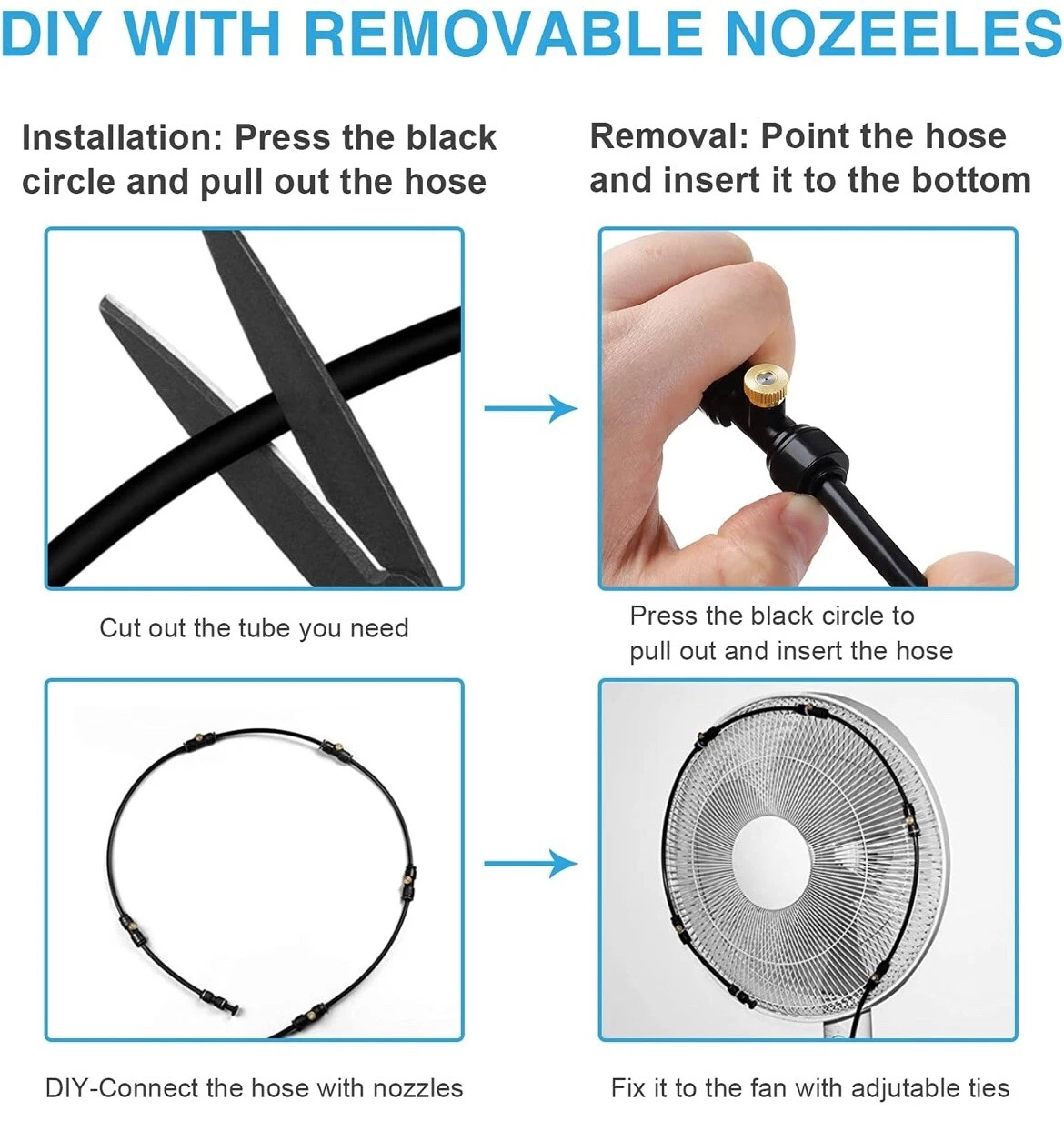 DIY WITH REMOVABLE NOZEELES

Installation: Press the black circle and pull out the hose

Removal: Point the hose and insert it to the bottom

Cut out the tube you need

Press the black circle to pull out and insert the hose

DIY-Connect the hose with nozzles

Fix it to the fan with adjutable ties