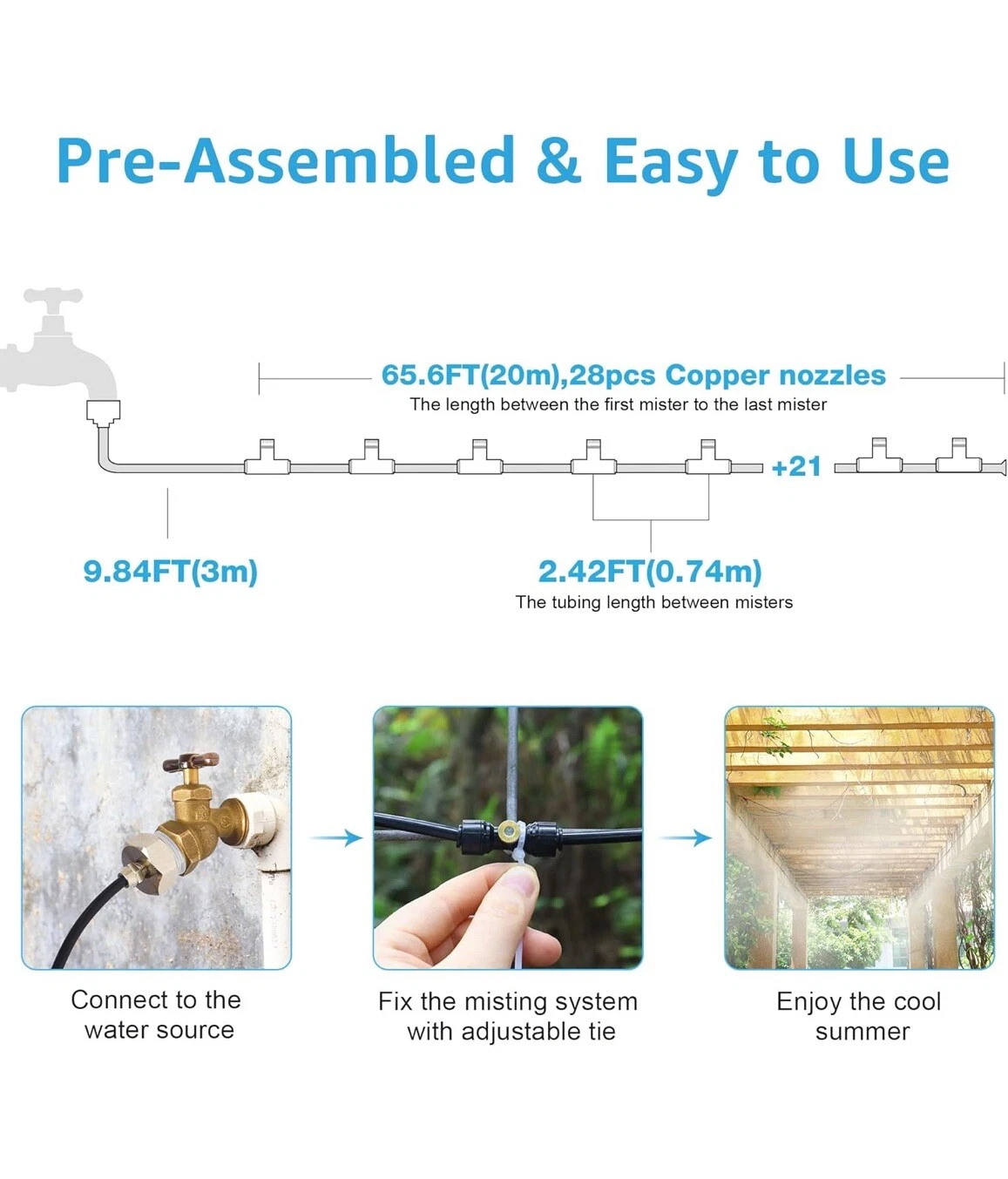 Pre-Assembled & Easy to Use

65.6FT(20m),28pcs Copper nozzles
The length between the first mister to the last mister

+21

9.84FT(3m)

2.42FT(0.74m)
The tubing length between misters

Connect to the water source

Fix the misting system with adjustable tie

Enjoy the cool summer