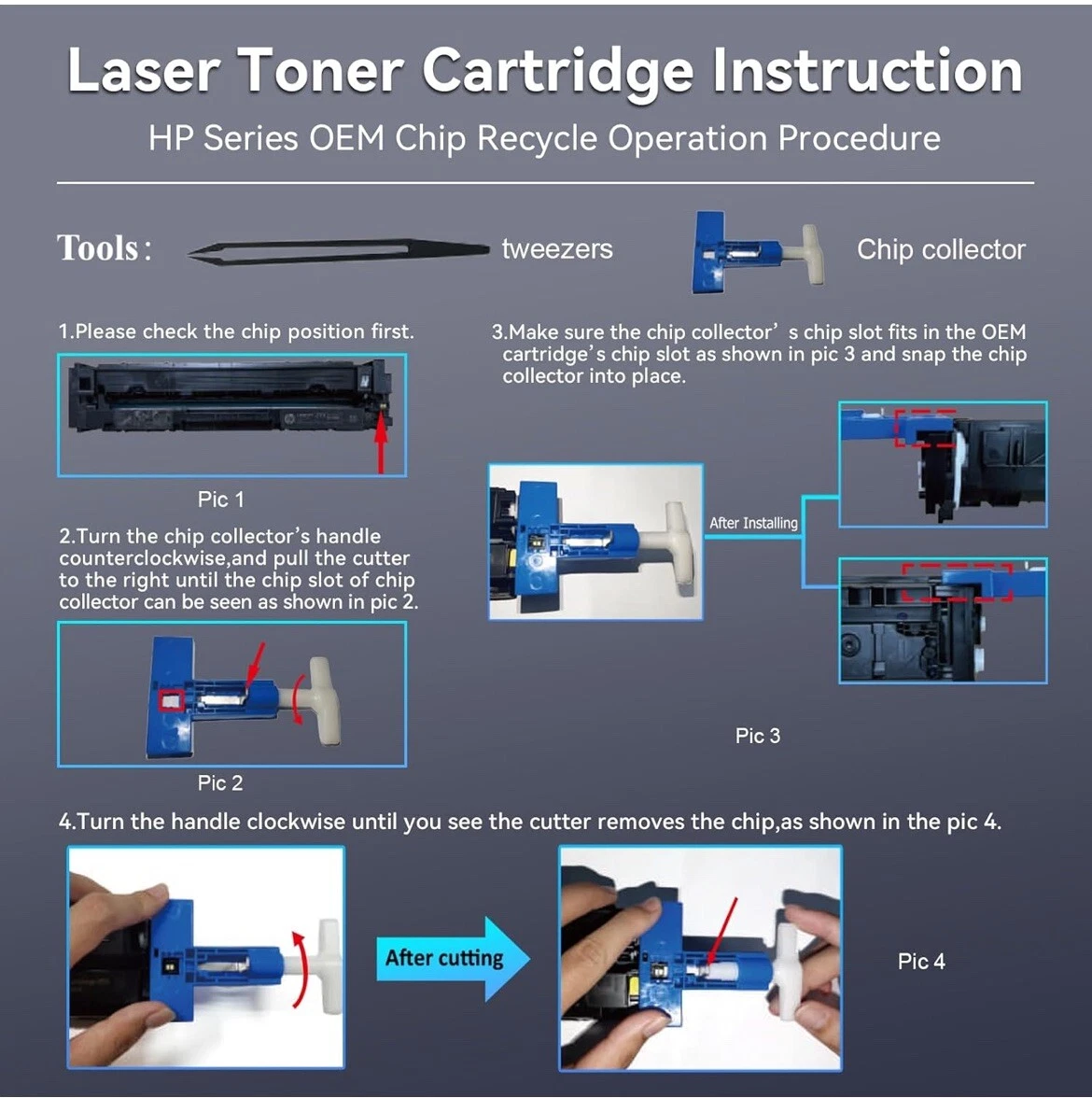 Laser Toner Cartridge Instruction

HP Series OEM Chip Recycle Operation Procedure

Tools: tweezers Chip collector

1.Please check the chip position first.

Pic 1

2.Turn the chip collector's handle counterclockwise,and pull the cutter to the right until the chip slot of chip collector can be seen as shown in pic 2.

Pic 2

3.Make sure the chip collector' s chip slot fits in the OEM cartridge's chip slot as shown in pic 3 and snap the chip collector into place.

After Installing

Pic 3

4.Turn the handle clockwise until you see the cutter removes the chip,as shown in the pic 4.

After cutting

Pic 4