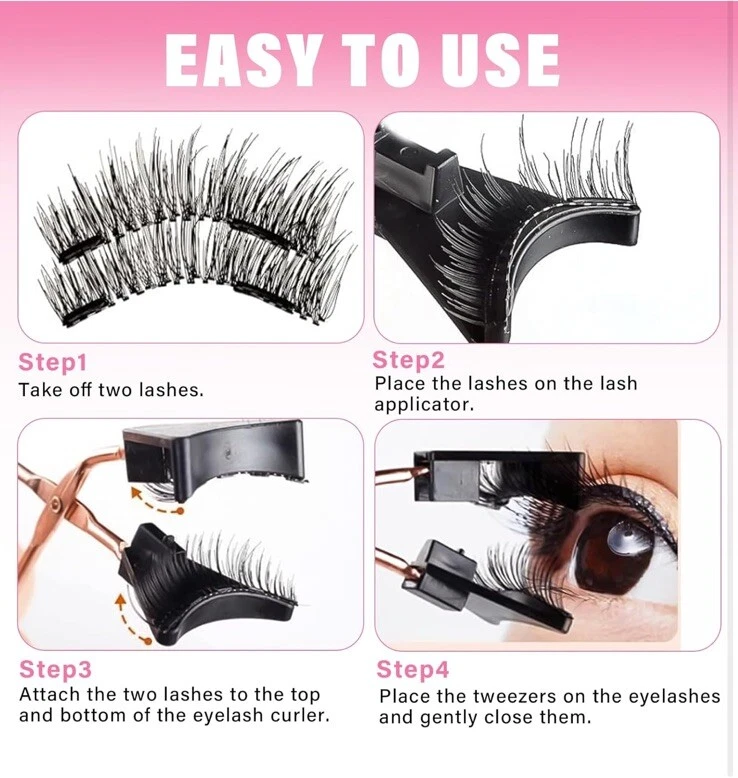 EASY TO USE

Step1
Take off two lashes.

Step2
Place the lashes on the lash applicator.

Step3
Attach the two lashes to the top and bottom of the eyelash curler.

Step4
Place the tweezers on the eyelashes and gently close them.