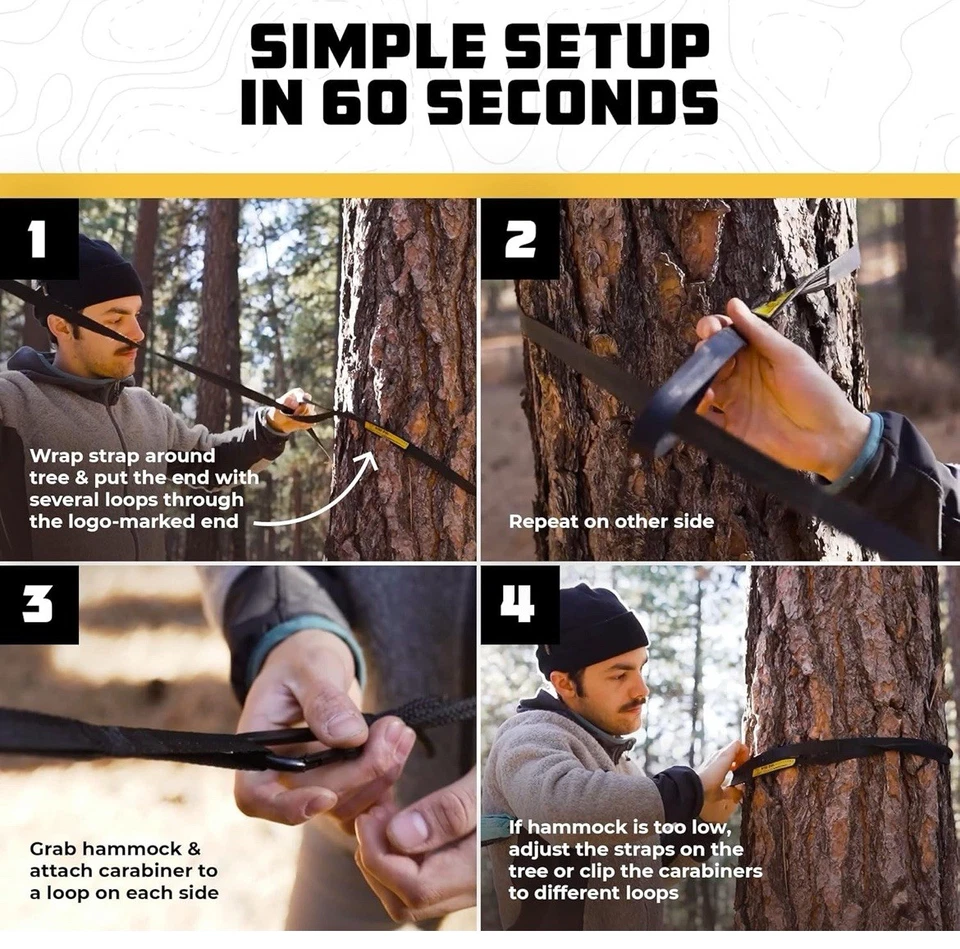 SIMPLE SETUP IN 60 SECONDS

1

Wrap strap around tree & put the end with several loops through the logo-marked end

2

Repeat on other side

3

Grab hammock & attach carabiner to a loop on each side

4

If hammock is too low, adjust the straps on the tree or clip the carabiners to different loops